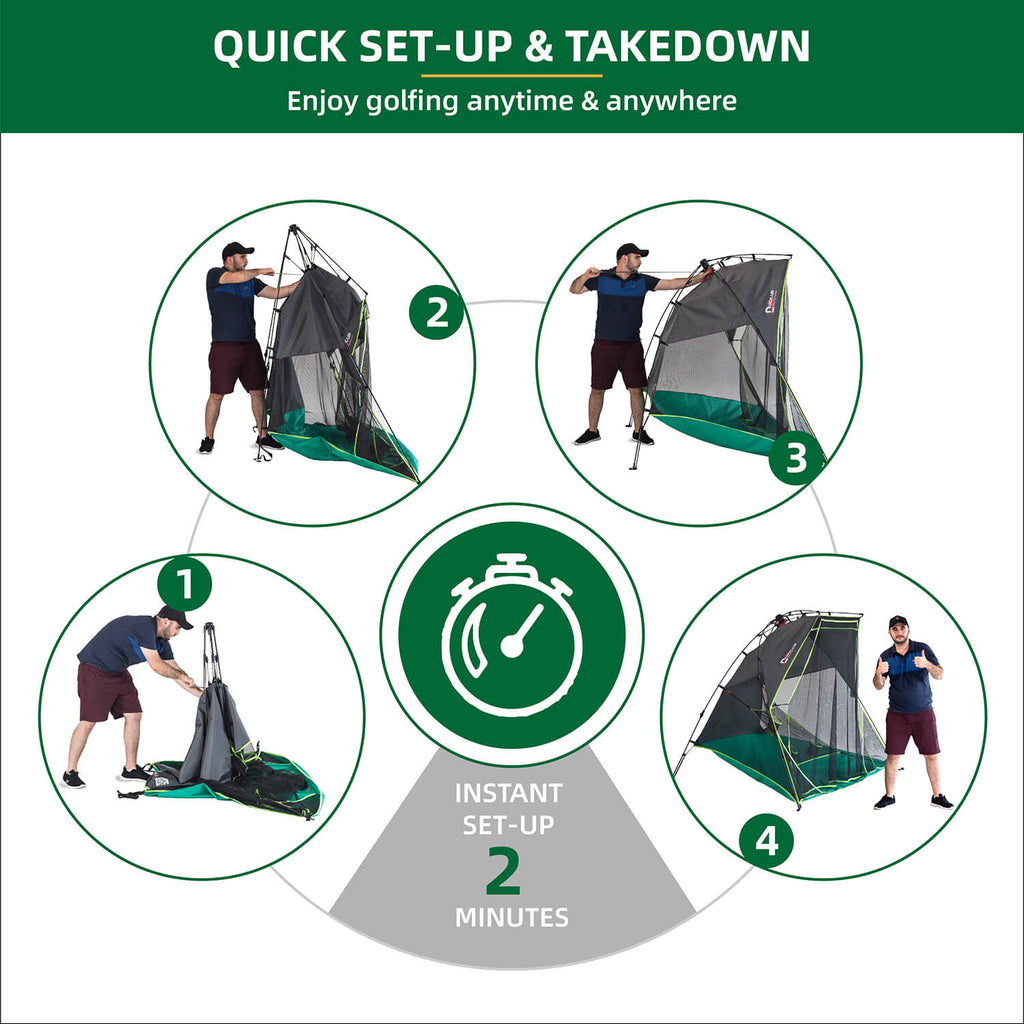 QUICK SET-UP & TAKEDOWN

Enjoy golfing anytime & anywhere

2

3

1

4

INSTANT SET-UP

2

MINUTES