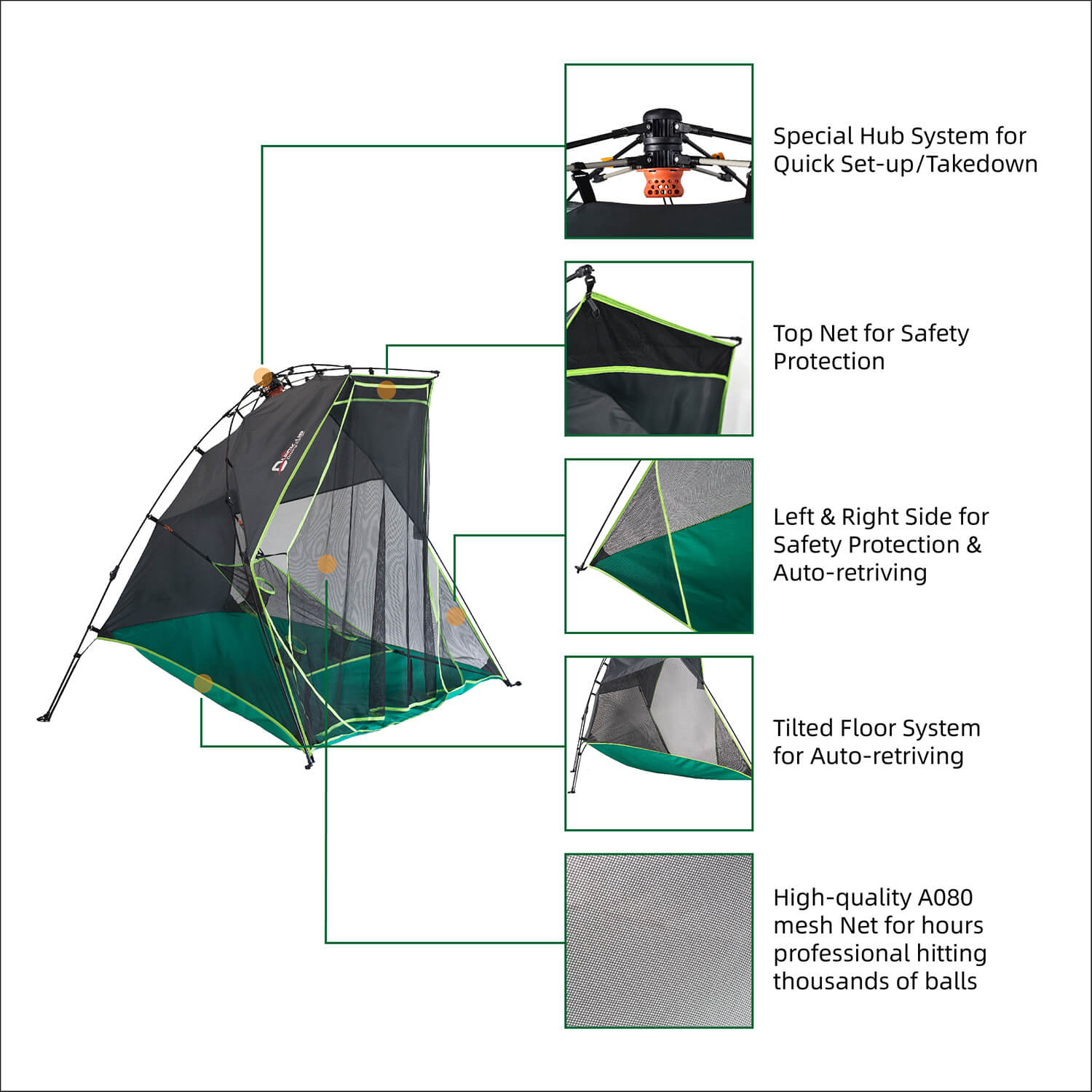 Special Hub System for Quick Set-up/Takedown

Top Net for Safety Protection

Left & Right Side for Safety Protection & Auto-retriving

Tilted Floor System for Auto-retriving

High-quality A080 mesh Net for hours professional hitting thousands of balls